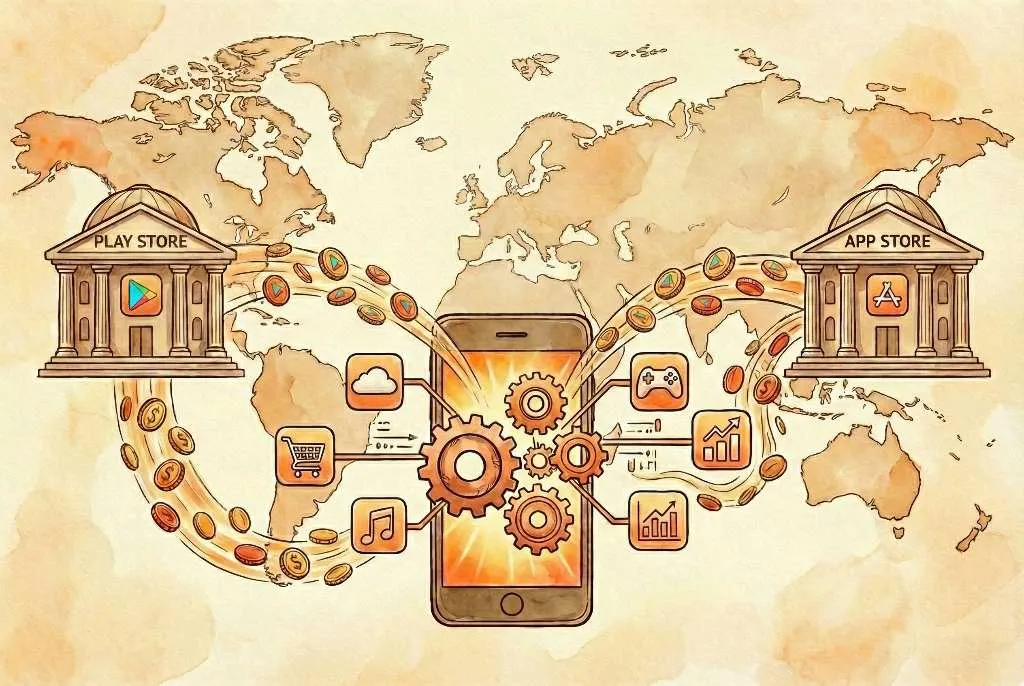 PLAY STORE

APP STORE